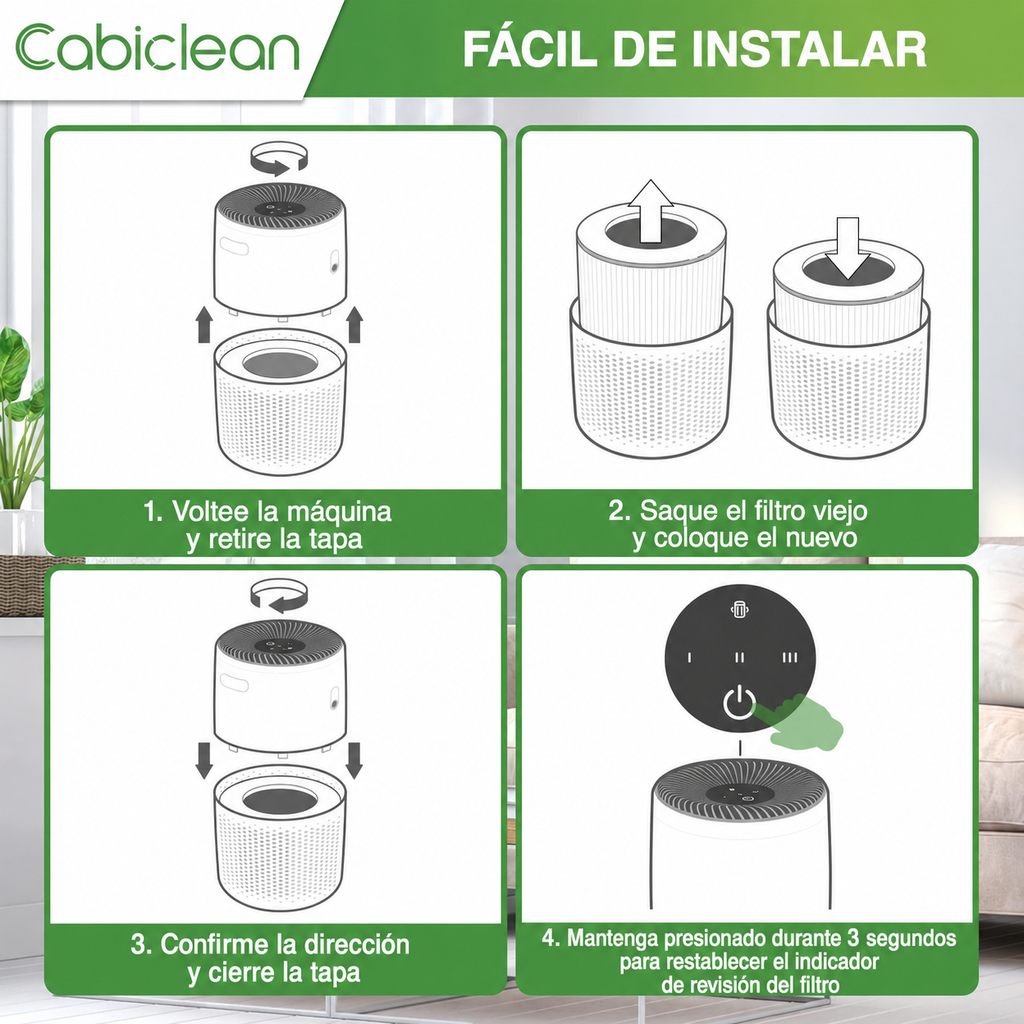 Cabiclean

FÁCIL DE INSTALAR

1. Voltee la máquina y retire la tapa

2. Saque el filtro viejo y coloque el nuevo

3. Confirme la dirección y cierre la tapa

I II III

4. Mantenga presionado durante 3 segundos para restablecer el indicador de revisión del filtro